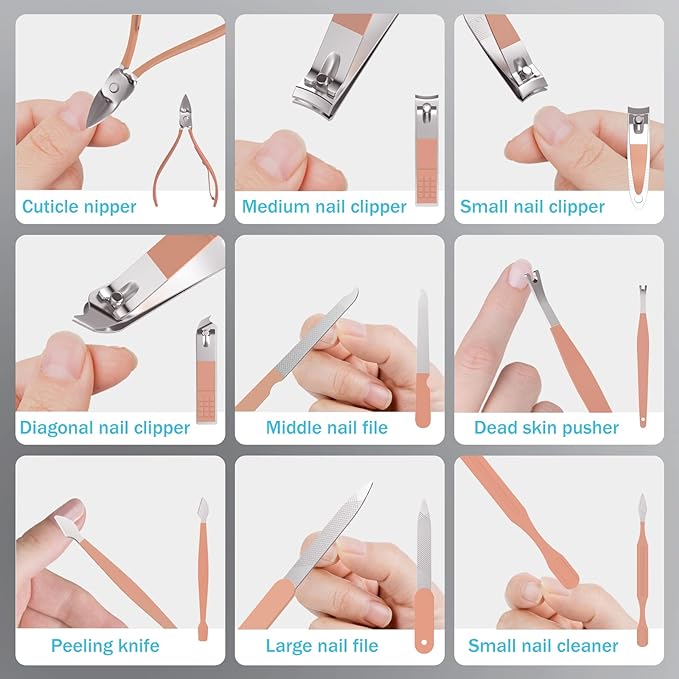 Cuticle nipper

Medium nail clipper

Small nail clipper

Diagonal nail clipper

Middle nail file

Dead skin pusher

Peeling knife

Large nail file

Small nail cleaner